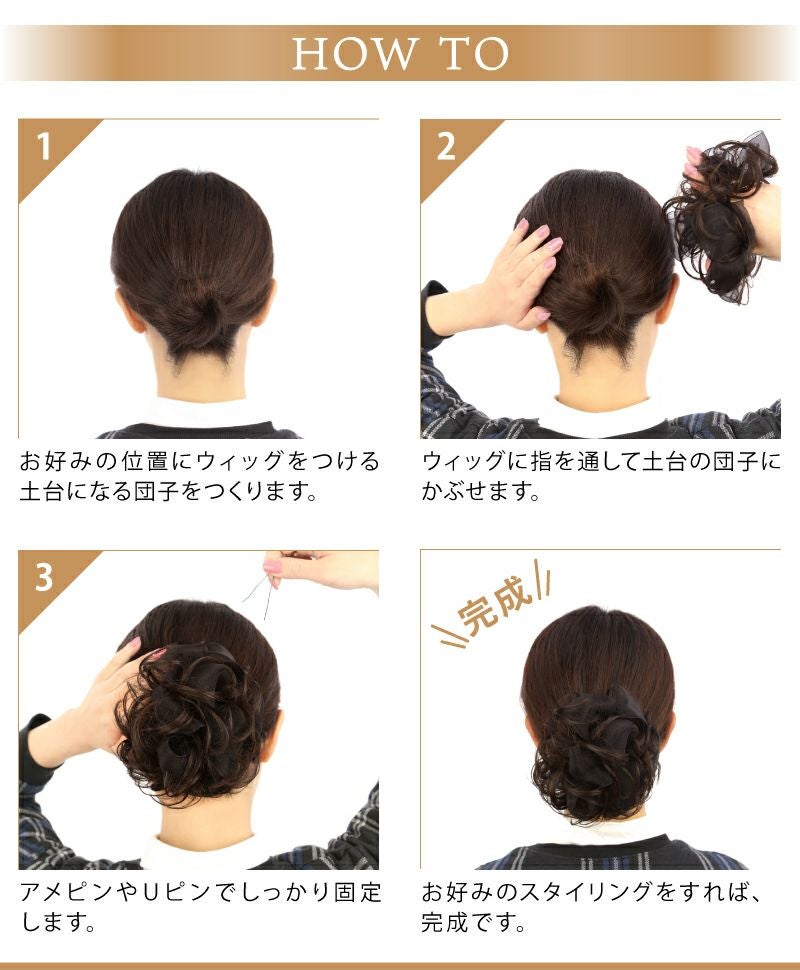 HOW TO

1

お好みの位置にウィッグをつける土台になる団子をつくります。

2

ウィッグに指を通して土台の団子にかぶせます。

3

アメピンやUピンでしっかり固定します。

完成

お好みのスタイリングをすれば、完成です。